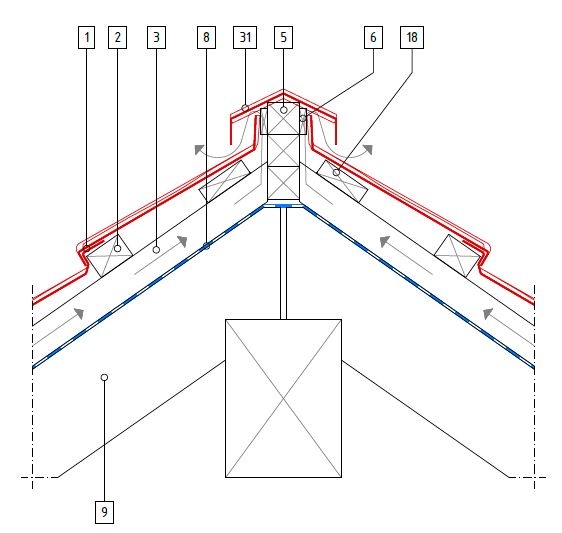 1
2
3
8
31
5
6
18
9