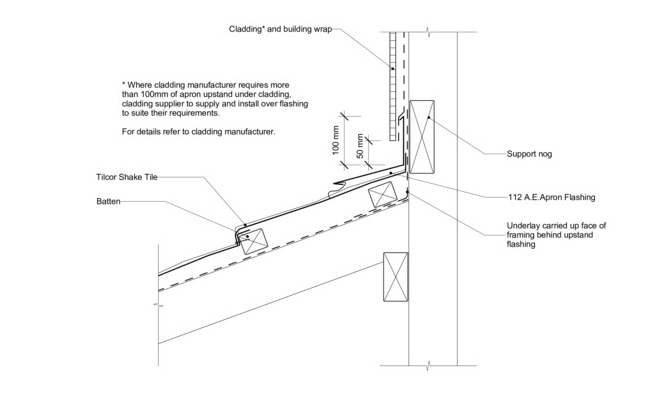 Cladding* and building wrap

* Where cladding manufacturer requires more than 100mm of apron upstand under cladding, cladding supplier to supply and install over flashing to suite their requirements.

For details refer to cladding manufacturer.

100 mm

50 mm

Support nog

Tilcor Shake Tile

Batten

112 A.E.Apron Flashing

Underlay carried up face of framing behind upstand flashing