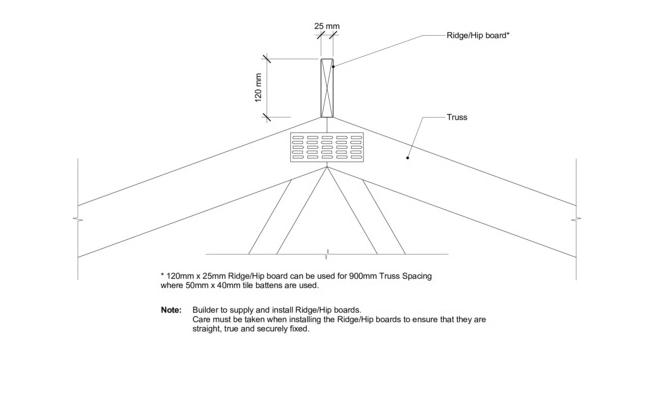 25 mm

Ridge/Hip board*

120 mm

Truss

* 120mm x 25mm Ridge/Hip board can be used for 900mm Truss Spacing where 50mm x 40mm tile battens are used.

Note: Builder to supply and install Ridge/Hip boards. Care must be taken when installing the Ridge/Hip boards to ensure that they are straight, true and securely fixed.